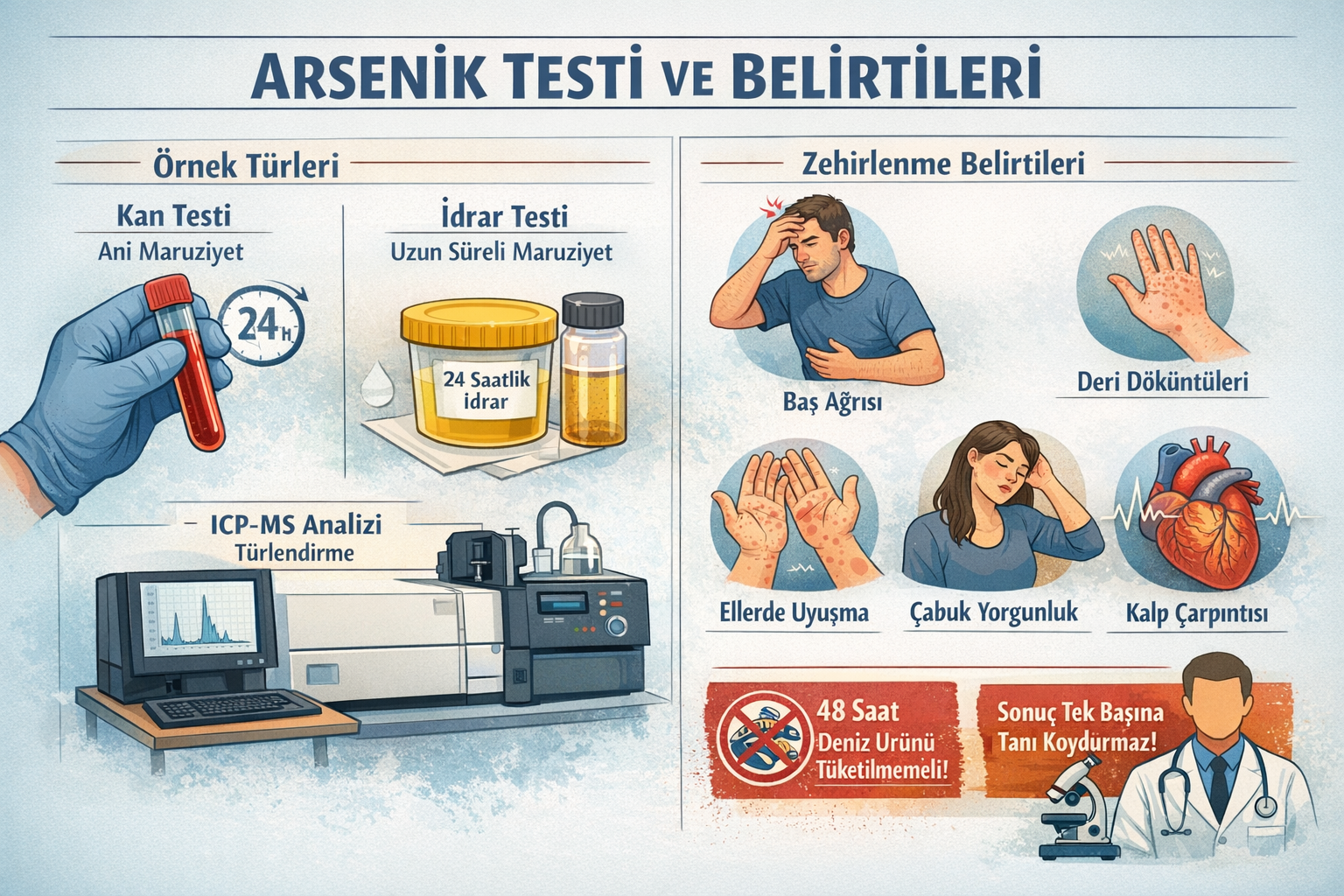 ARSENİK TESTİ VE BELİRTİLERİ

Örnek Türleri

Kan Testi
Ani Maruziyet

24 H

İdrar Testi
Uzun Süreli Maruziyet

24 Saatlik idrar

ICP-MS Analizi
Türlendirme

Zehirlenme Belirtileri

Baş Ağrısı

Deri Döküntüleri

Ellerde Uyuşma

Çabuk Yorgunluk

Kalp Çarpıntısı

48 Saat Deniz Ürünü Tüketilmemeli!

Sonuç Tek Başına Tanı Koydurmaz!